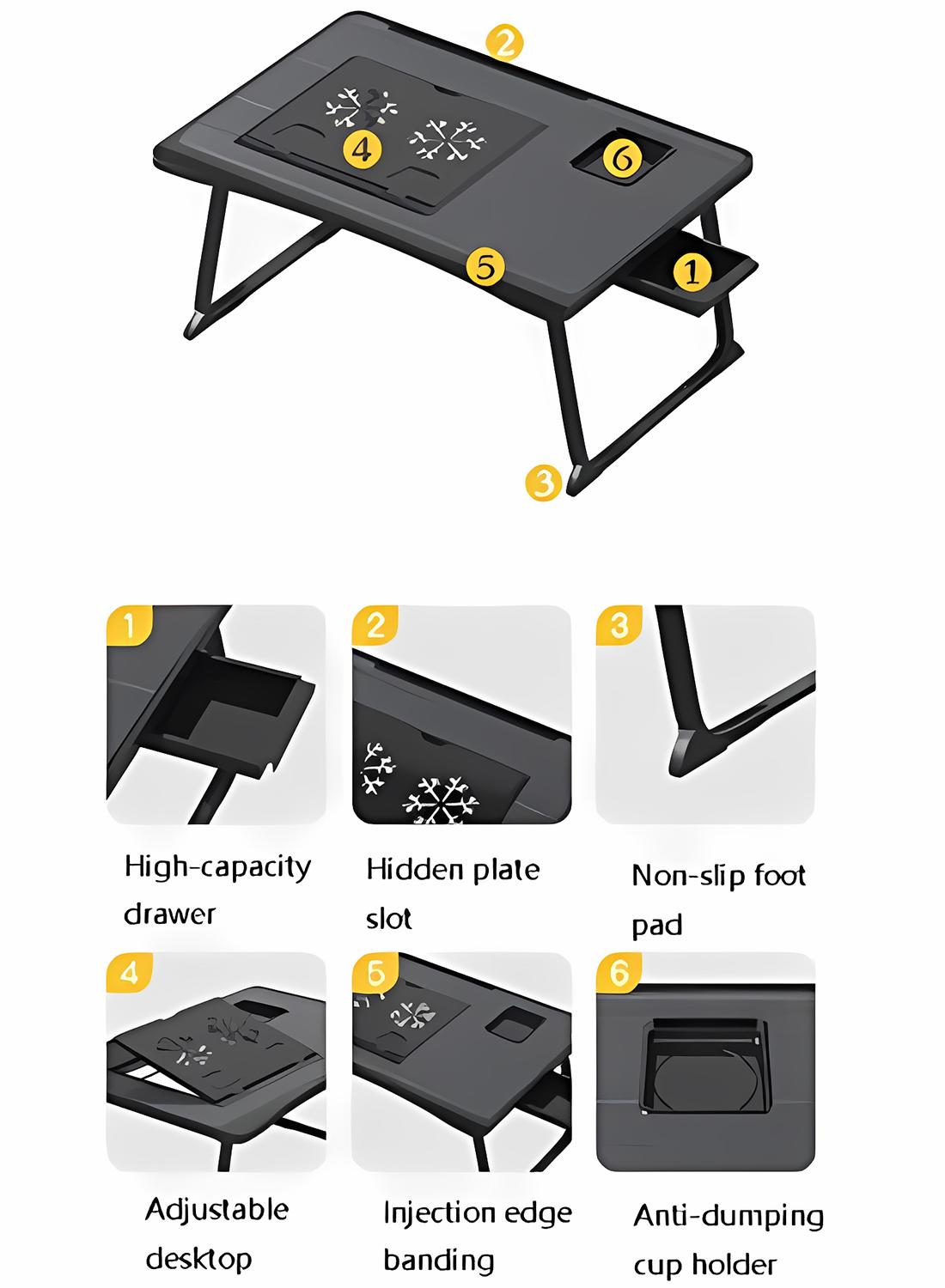 2
4
6
5
1
3

1
High-capacity drawer

2
Hidden plate slot

3
Non-slip foot pad

4
Adjustable desktop

5
Injection edge banding

6
Anti-dumping cup holder