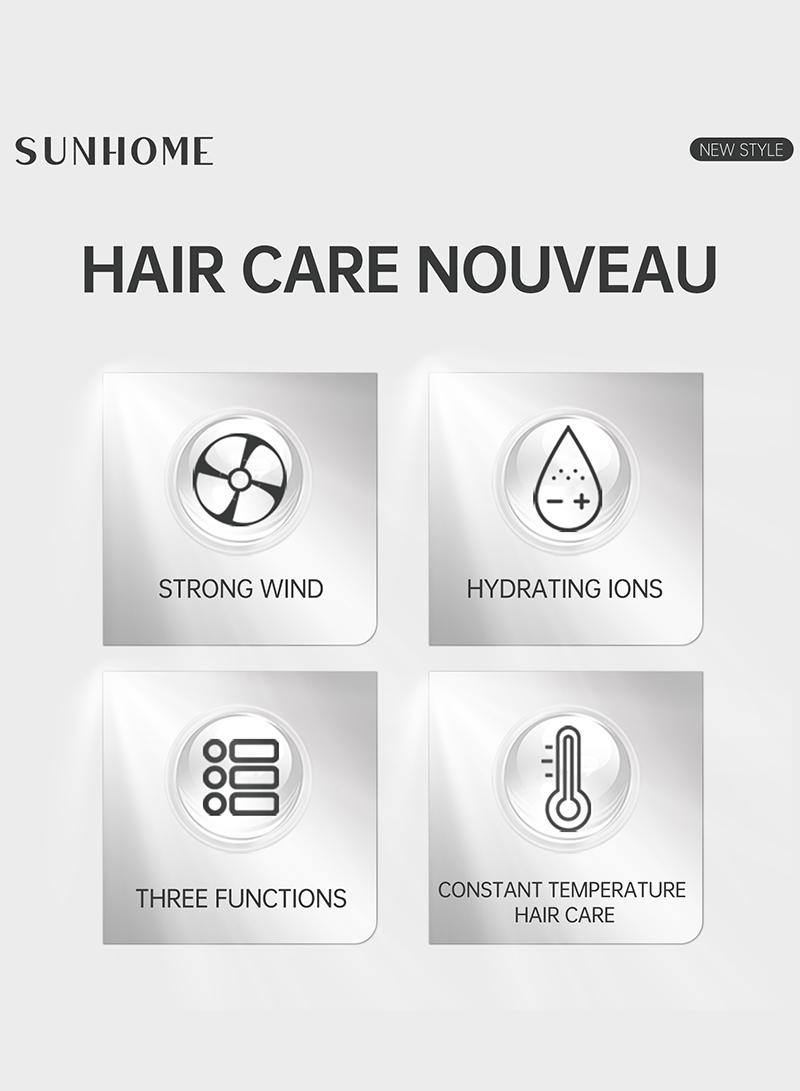 SUNHOME

NEW STYLE

HAIR CARE NOUVEAU

STRONG WIND

HYDRATING IONS

THREE FUNCTIONS

CONSTANT TEMPERATURE
HAIR CARE