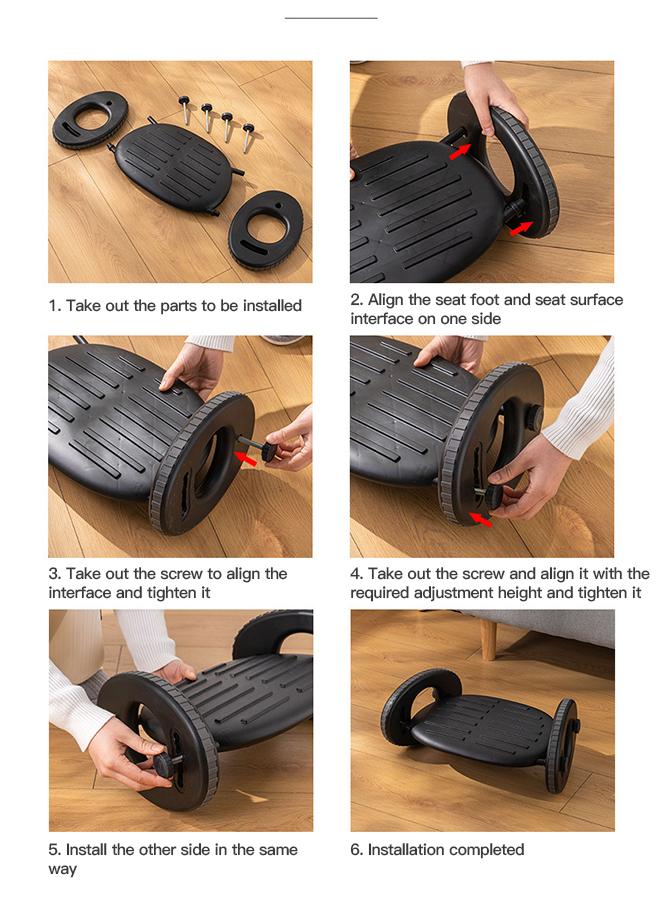 1. Take out the parts to be installed

2. Align the seat foot and seat surface interface on one side

3. Take out the screw to align the interface and tighten it

4. Take out the screw and align it with the required adjustment height and tighten it

5. Install the other side in the same way

6. Installation completed