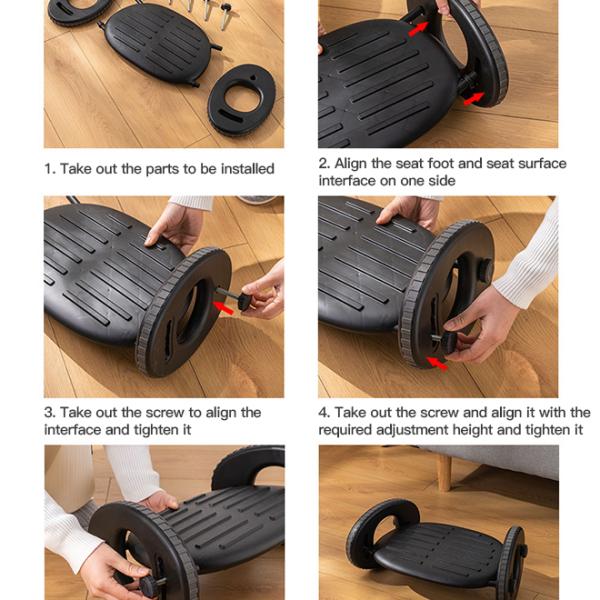 1. Take out the parts to be installed

2. Align the seat foot and seat surface interface on one side

3. Take out the screw to align the interface and tighten it

4. Take out the screw and align it with the required adjustment height and tighten it