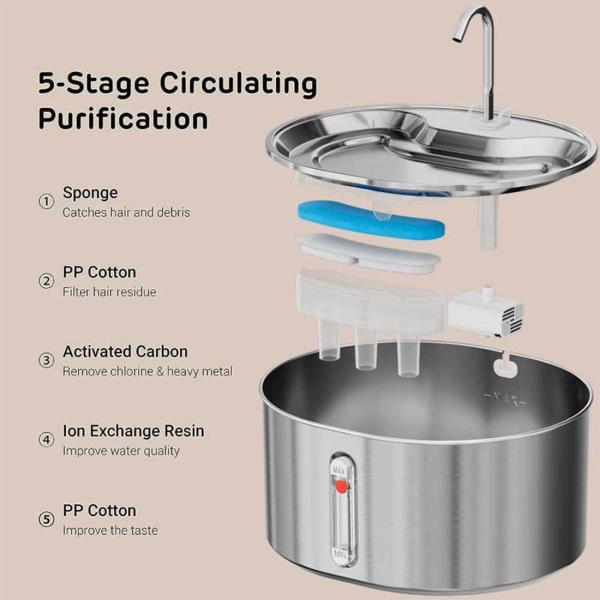 5-Stage Circulating Purification

① Sponge
Catches hair and debris

② PP Cotton
Filter hair residue

③ Activated Carbon
Remove chlorine & heavy metal

④ Ion Exchange Resin
Improve water quality

⑤ PP Cotton
Improve the taste

MAX

MIN