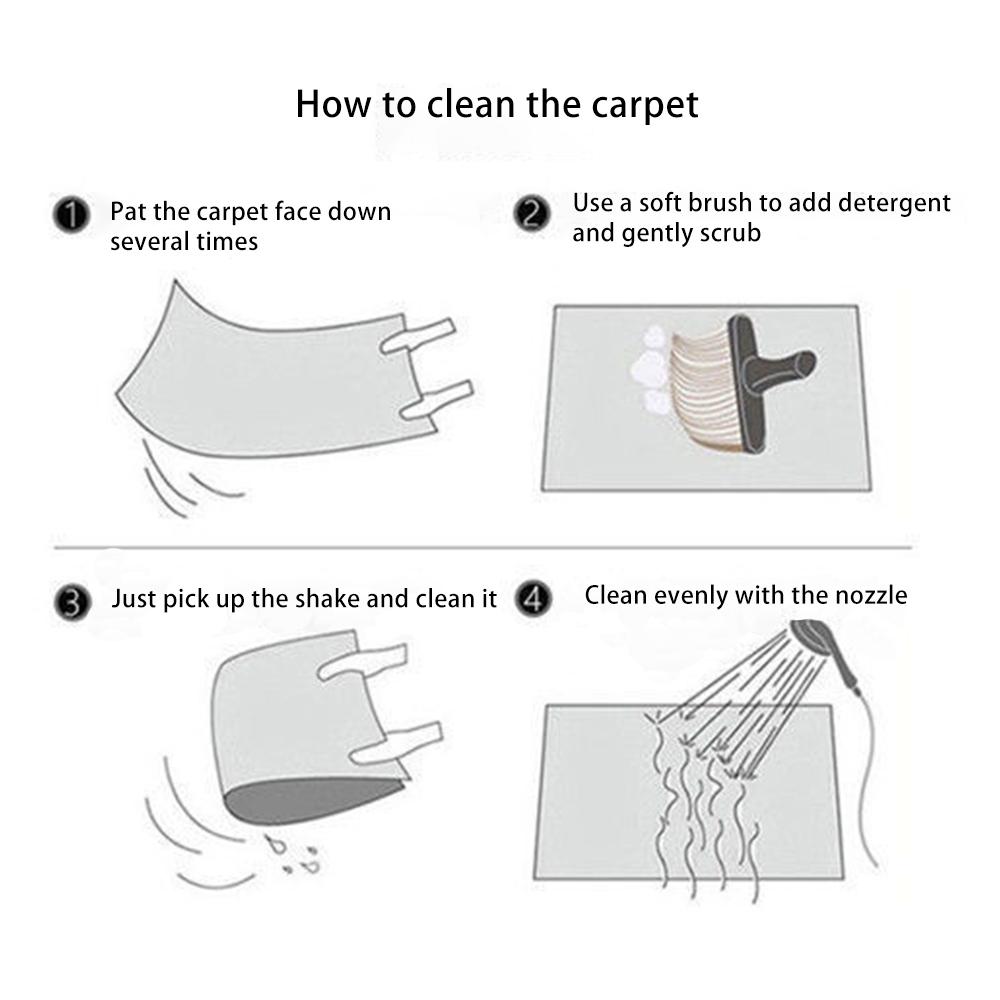 How to clean the carpet

1 Pat the carpet face down several times

2 Use a soft brush to add detergent and gently scrub

3 Just pick up the shake and clean it

4 Clean evenly with the nozzle