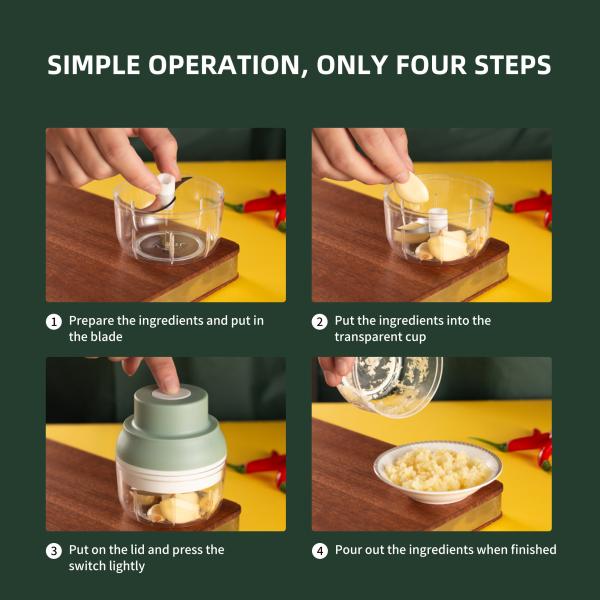 SIMPLE OPERATION, ONLY FOUR STEPS

1 Prepare the ingredients and put in the blade

2 Put the ingredients into the transparent cup

3 Put on the lid and press the switch lightly

4 Pour out the ingredients when finished