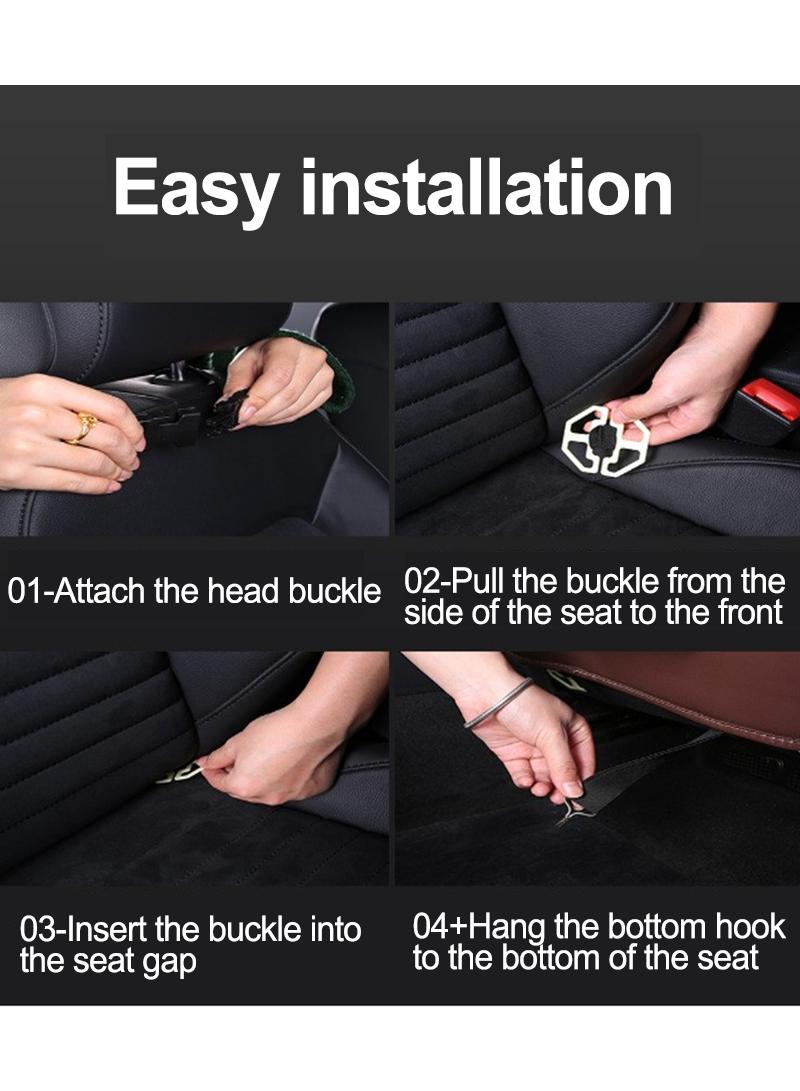 Easy installation

01-Attach the head buckle

02-Pull the buckle from the side of the seat to the front

03-Insert the buckle into the seat gap

04+Hang the bottom hook to the bottom of the seat