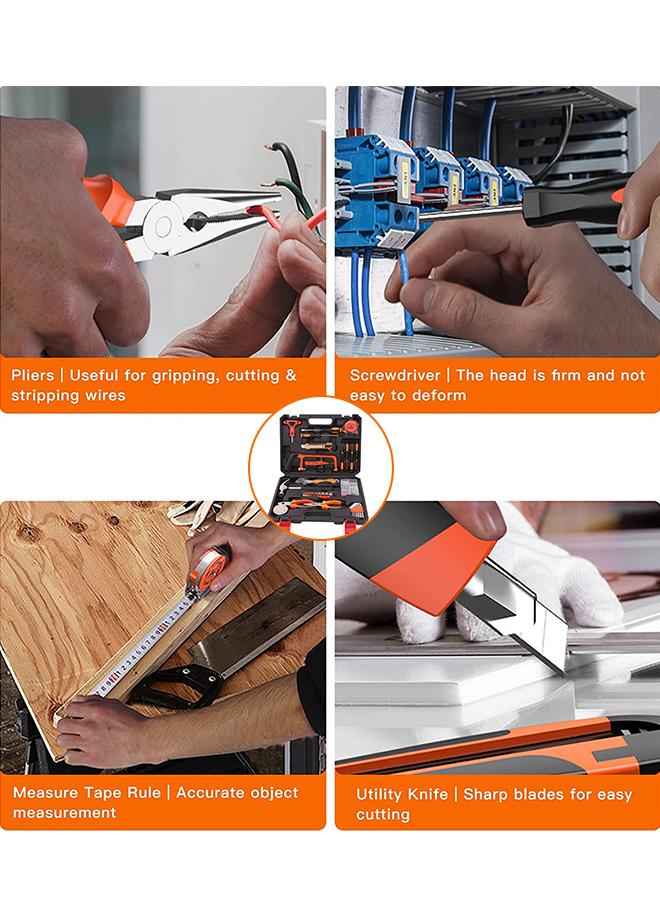 Pliers | Useful for gripping, cutting & stripping wires

Screwdriver | The head is firm and not easy to deform

Measure Tape Rule | Accurate object measurement

Utility Knife | Sharp blades for easy cutting