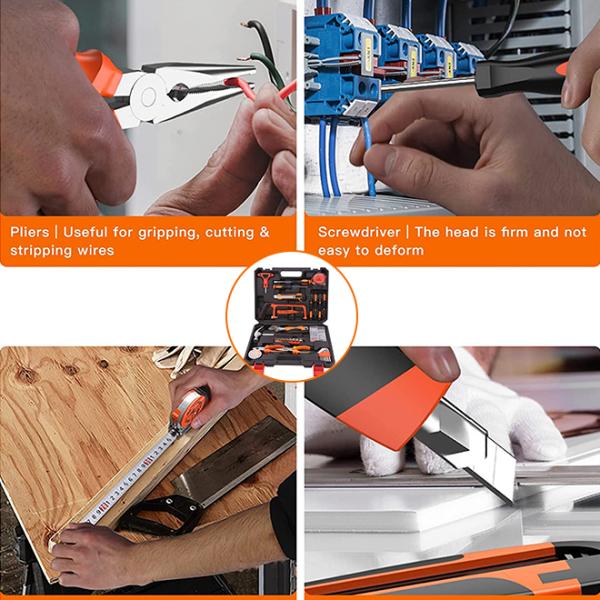 Pliers | Useful for gripping, cutting & stripping wires

Screwdriver | The head is firm and not easy to deform